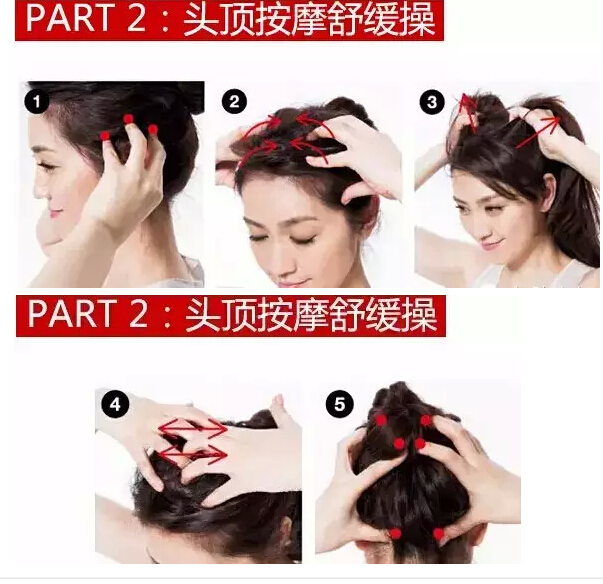 PART 2：头顶按摩舒缓操

1

2

3

PART 2：头顶按摩舒缓操

4

5